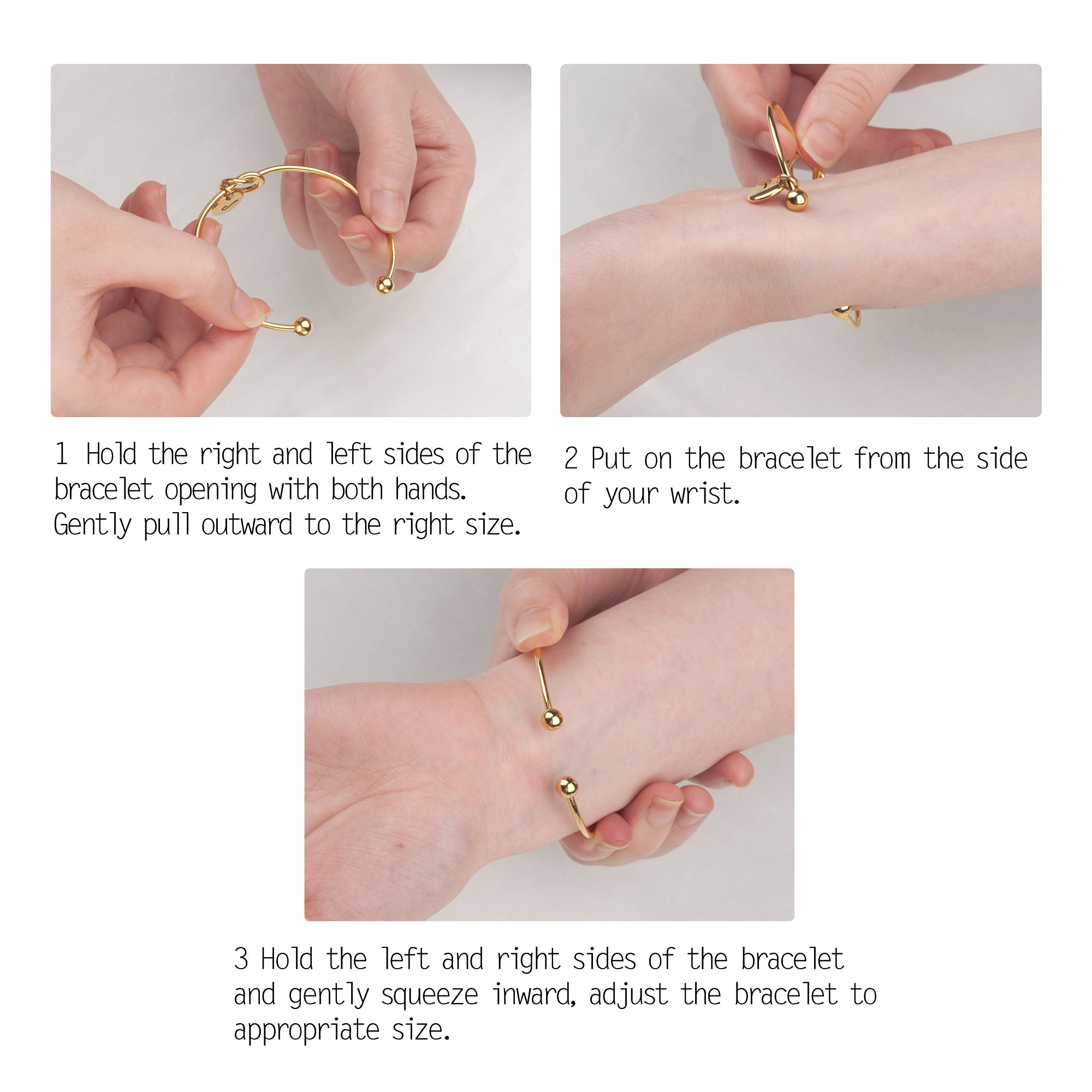 1 Hold the right and left sides of the bracelet opening with both hands. Gently pull outward to the right size.

2 Put on the bracelet from the side of your wrist.

3 Hold the left and right sides of the bracelet and gently squeeze inward, adjust the bracelet to appropriate size.