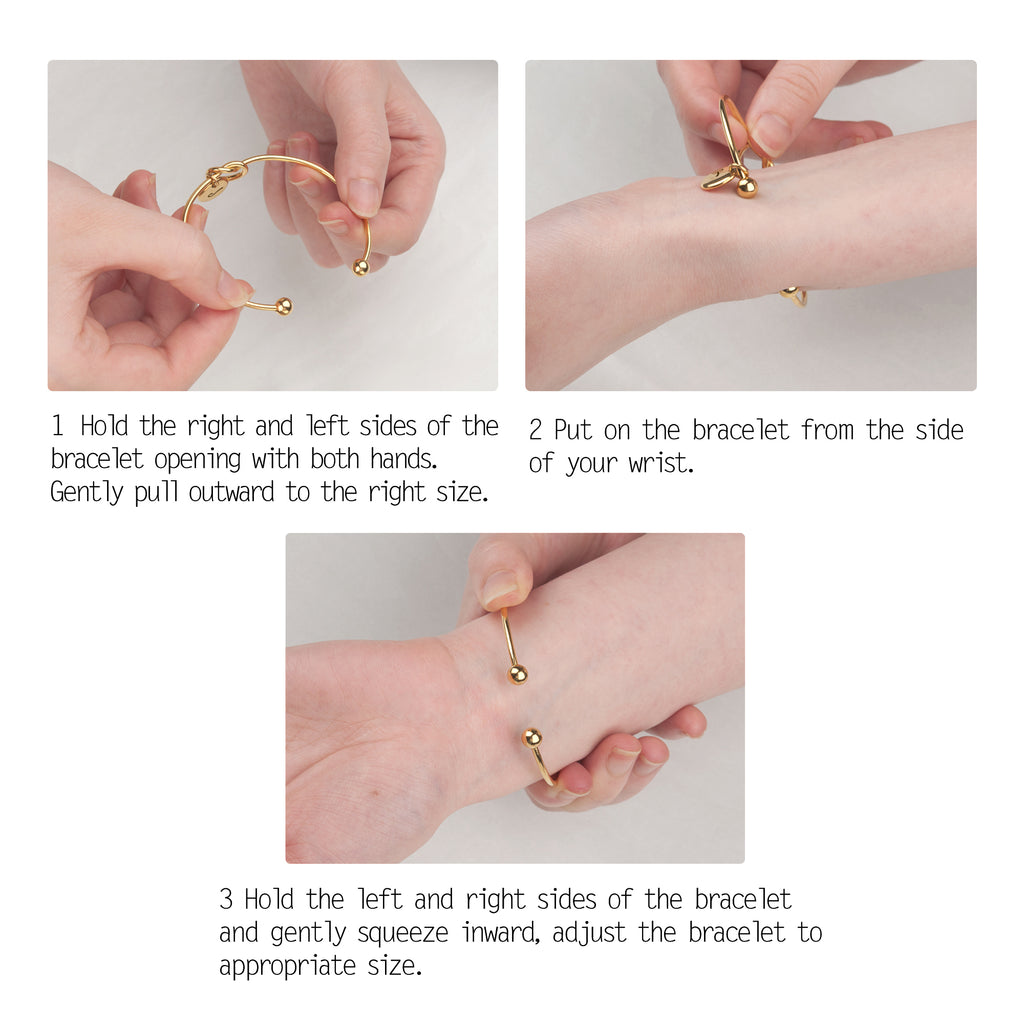 1 Hold the right and left sides of the bracelet opening with both hands. Gently pull outward to the right size.

2 Put on the bracelet from the side of your wrist.

3 Hold the left and right sides of the bracelet and gently squeeze inward, adjust the bracelet to appropriate size.