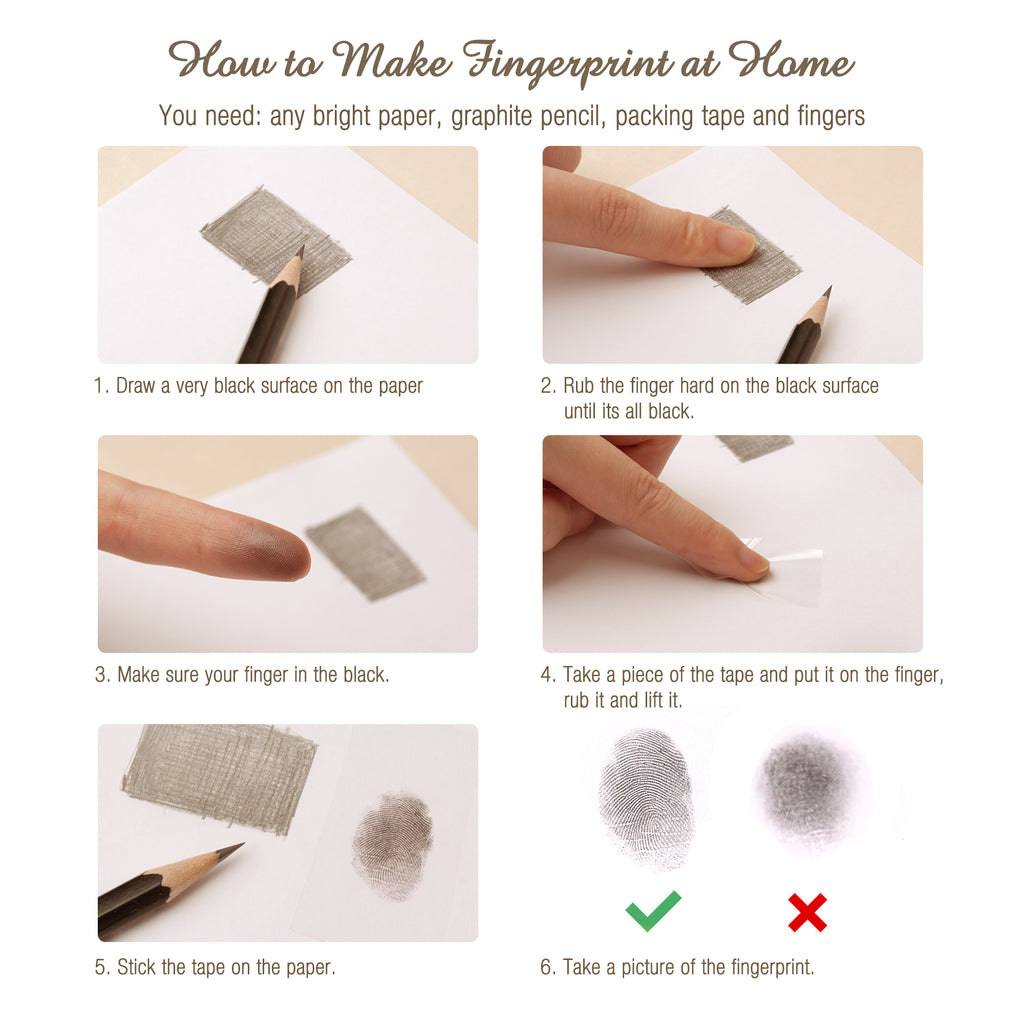 How to Make Fingerprint at Home

You need: any bright paper, graphite pencil, packing tape and fingers

1. Draw a very black surface on the paper

2. Rub the finger hard on the black surface until its all black.

3. Make sure your finger in the black.

4. Take a piece of the tape and put it on the finger, rub it and lift it.

5. Stick the tape on the paper.

6. Take a picture of the fingerprint.