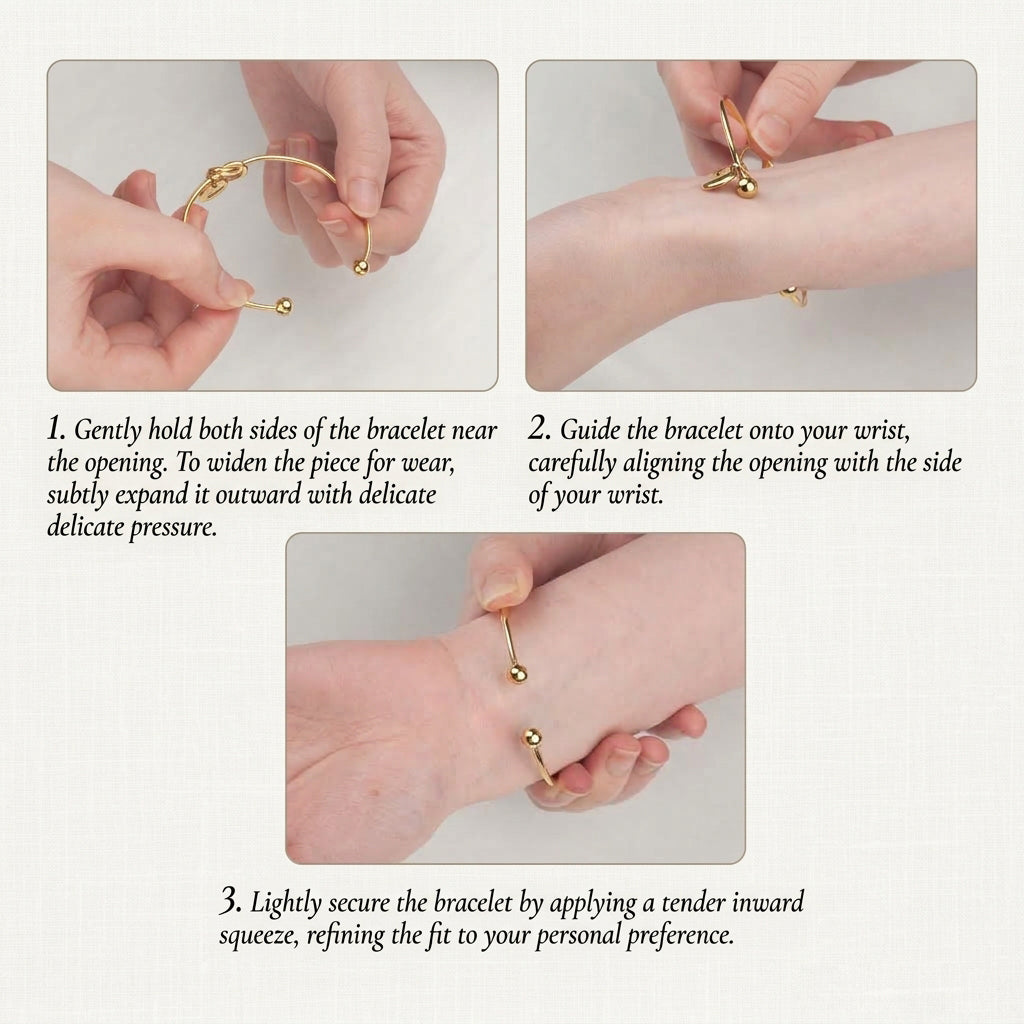 1. Gently hold both sides of the bracelet near the opening. To widen the piece for wear, subtly expand it outward with delicate delicate pressure.

2. Guide the bracelet onto your wrist, carefully aligning the opening with the side of your wrist.

3. Lightly secure the bracelet by applying a tender inward squeeze, refining the fit to your personal preference.